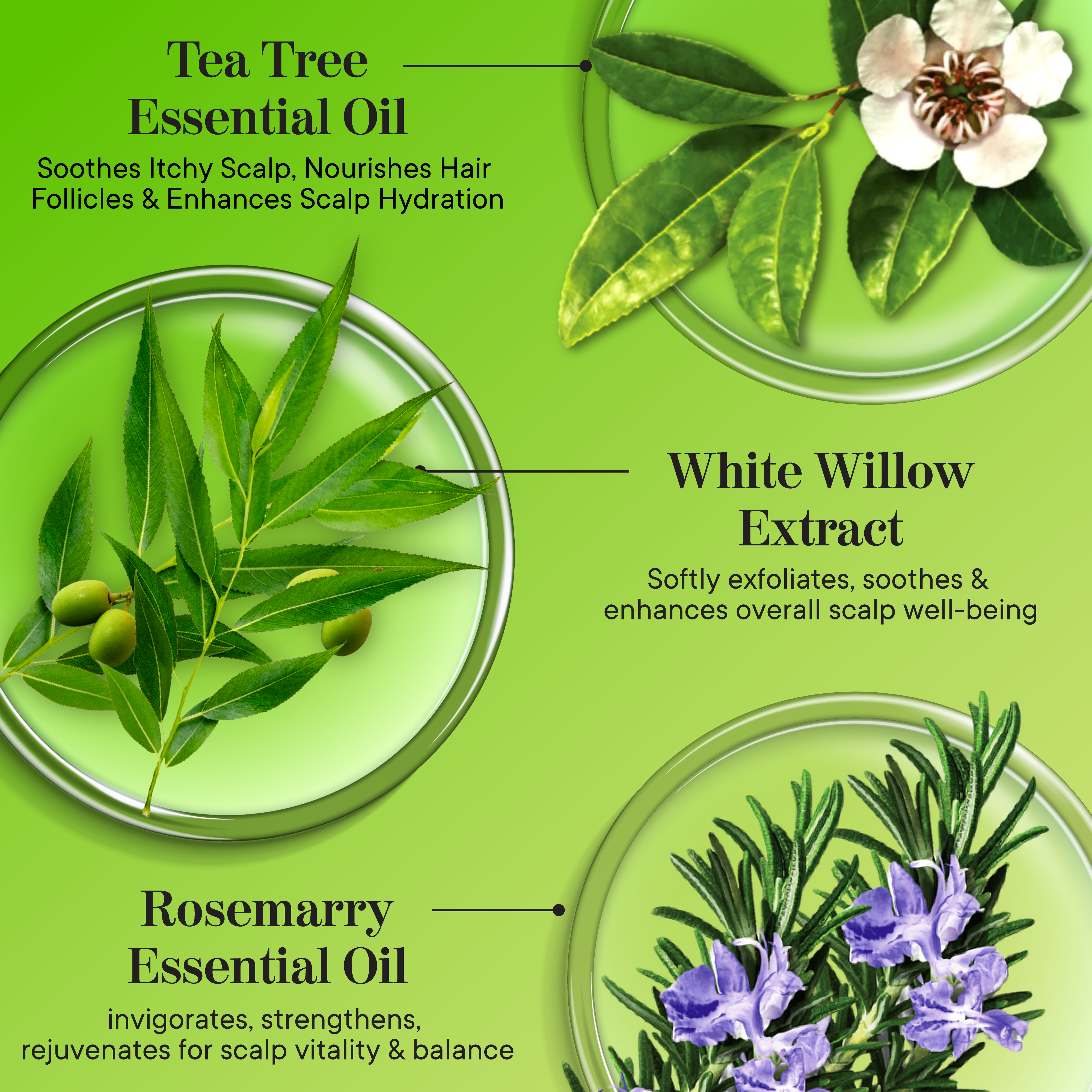 Tea Tree Essential Oil

Soothes Itchy Scalp, Nourishes Hair Follicles & Enhances Scalp Hydration

White Willow Extract

Softly exfoliates, soothes & enhances overall scalp well-being

Rosemarry Essential Oil

invigorates, strengthens, rejuvenates for scalp vitality & balance